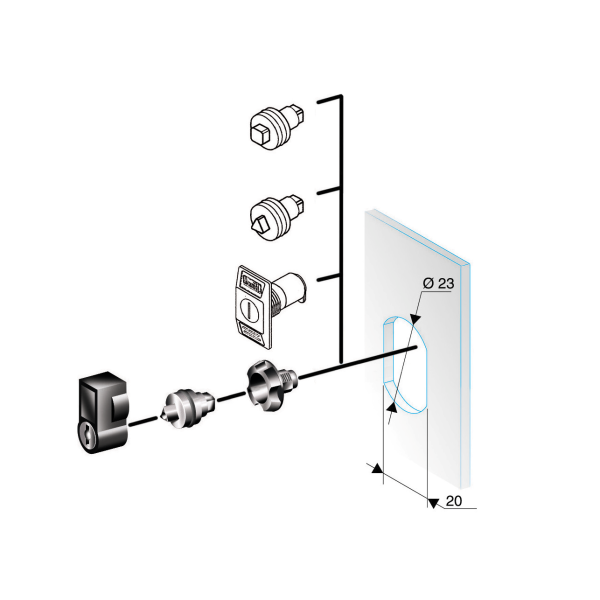 Ø 23

20